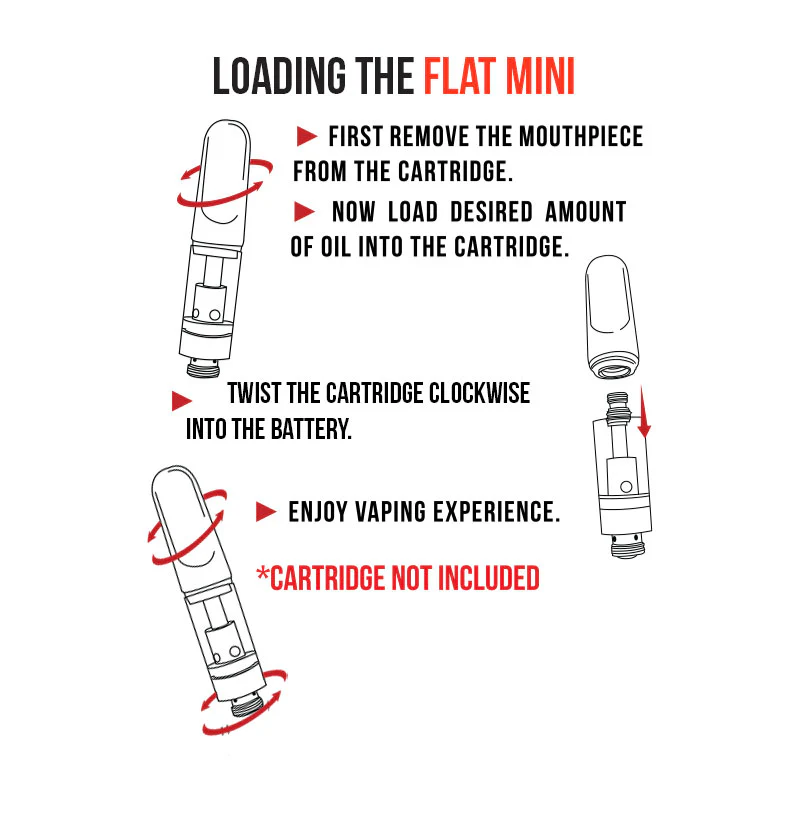 LOADING THE FLAT MINI

► FIRST REMOVE THE MOUTHPIECE FROM THE CARTRIDGE.

► NOW LOAD DESIRED AMOUNT OF OIL INTO THE CARTRIDGE.

► TWIST THE CARTRIDGE CLOCKWISE INTO THE BATTERY.

► ENJOY VAPING EXPERIENCE.

*CARTRIDGE NOT INCLUDED