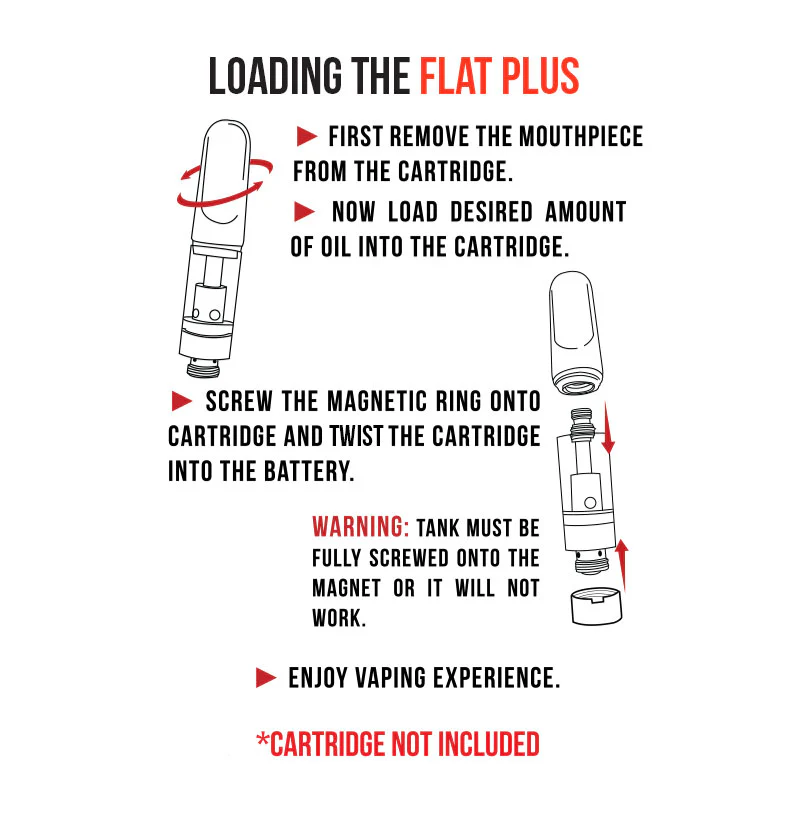 LOADING THE FLAT PLUS

► FIRST REMOVE THE MOUTHPIECE FROM THE CARTRIDGE.

► NOW LOAD DESIRED AMOUNT OF OIL INTO THE CARTRIDGE.

► SCREW THE MAGNETIC RING ONTO CARTRIDGE AND TWIST THE CARTRIDGE INTO THE BATTERY.

WARNING: TANK MUST BE FULLY SCREWED ONTO THE MAGNET OR IT WILL NOT WORK.

► ENJOY VAPING EXPERIENCE.

*CARTRIDGE NOT INCLUDED